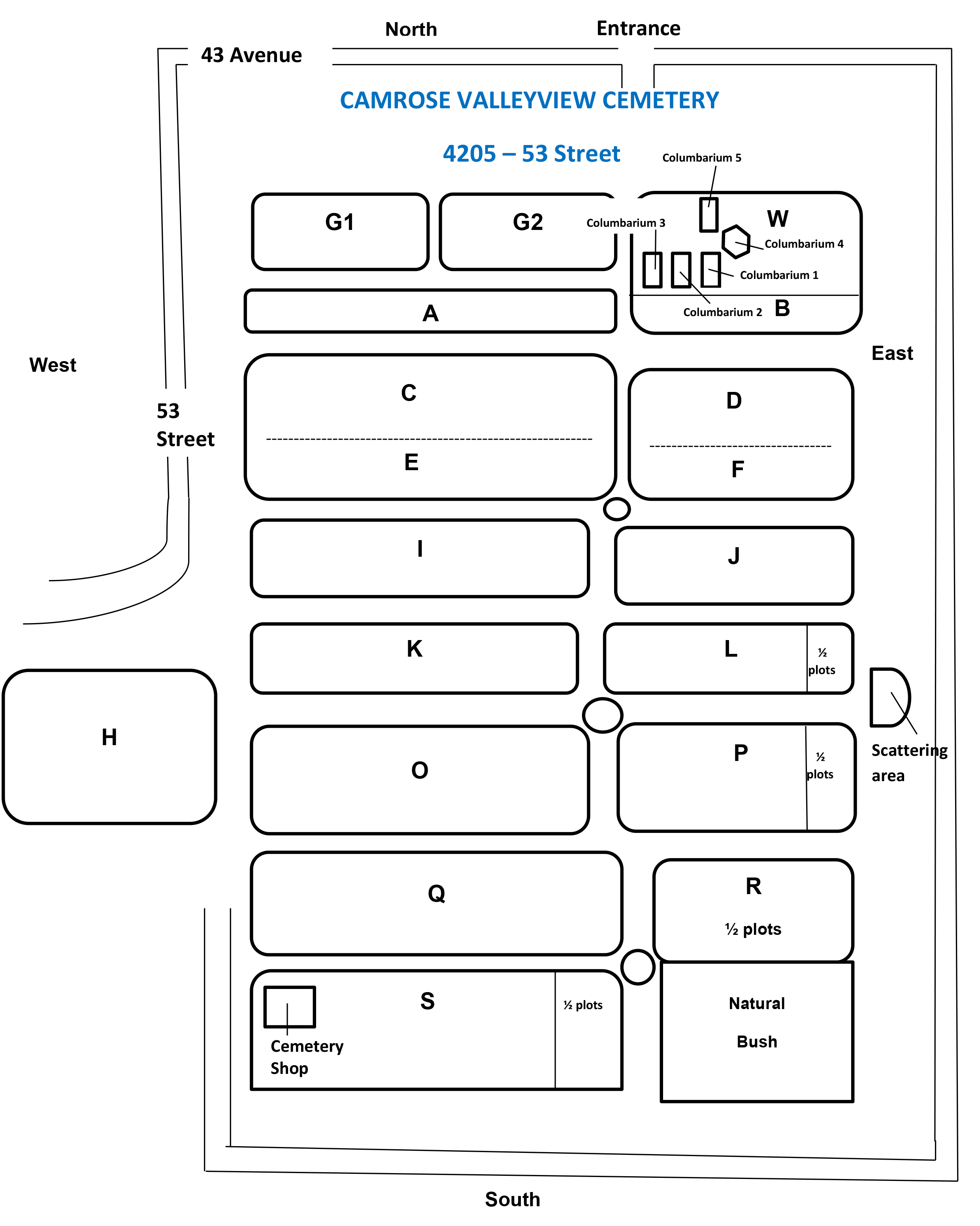 North

Entrance

43 Avenue

CAMROSE VALLEYVIEW CEMETERY

4205 – 53 Street

Columbarium 5

G1

G2

Columbarium 3

W

Columbarium 4

Columbarium 1

Columbarium 2

B

A

West

East

53 Street

C

E

D

F

I

J

K

L

½ plots

H

O

P

½ plots

Scattering area

Q

R

½ plots

S

½ plots

Cemetery Shop

Natural Bush

South